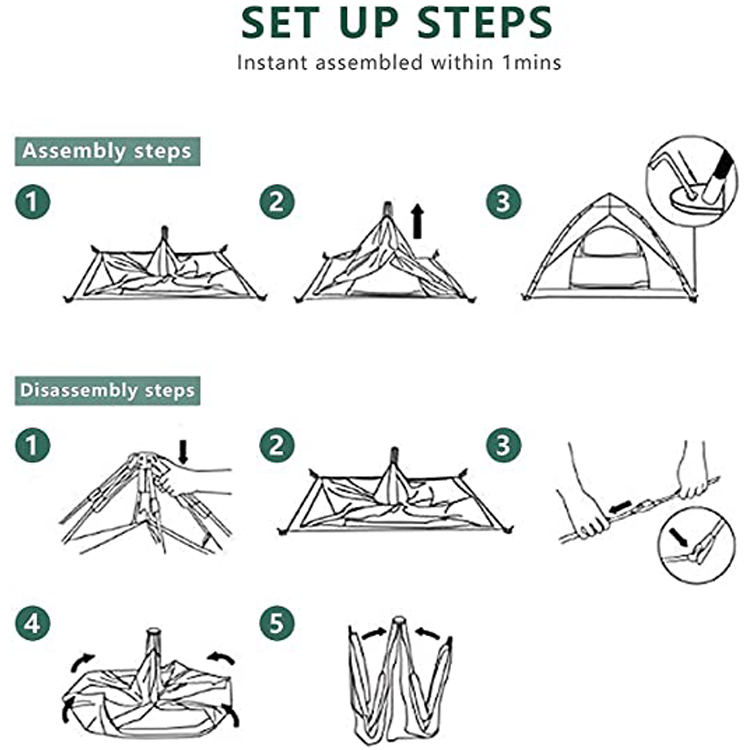 SET UP STEPS

Instant assembled within 1mins

Assembly steps

1

2

3

Disassembly steps

1

2

3

4

5